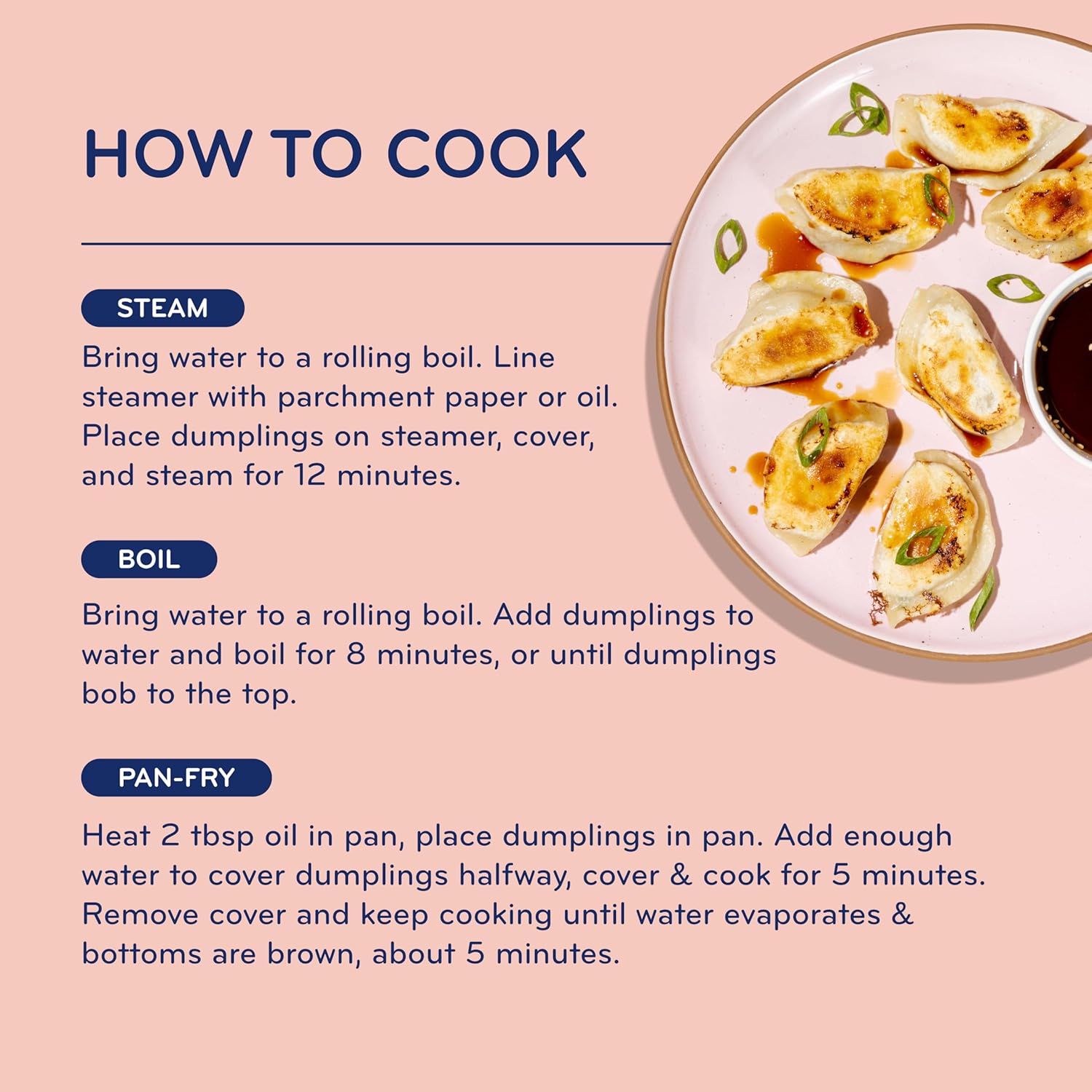 HOW TO COOK

STEAM

Bring water to a rolling boil. Line steamer with parchment paper or oil. Place dumplings on steamer, cover, and steam for 12 minutes.

BOIL

Bring water to a rolling boil. Add dumplings to water and boil for 8 minutes, or until dumplings bob to the top.

PAN-FRY

Heat 2 tbsp oil in pan, place dumplings in pan. Add enough water to cover dumplings halfway, cover & cook for 5 minutes. Remove cover and keep cooking until water evaporates & bottoms are brown, about 5 minutes.