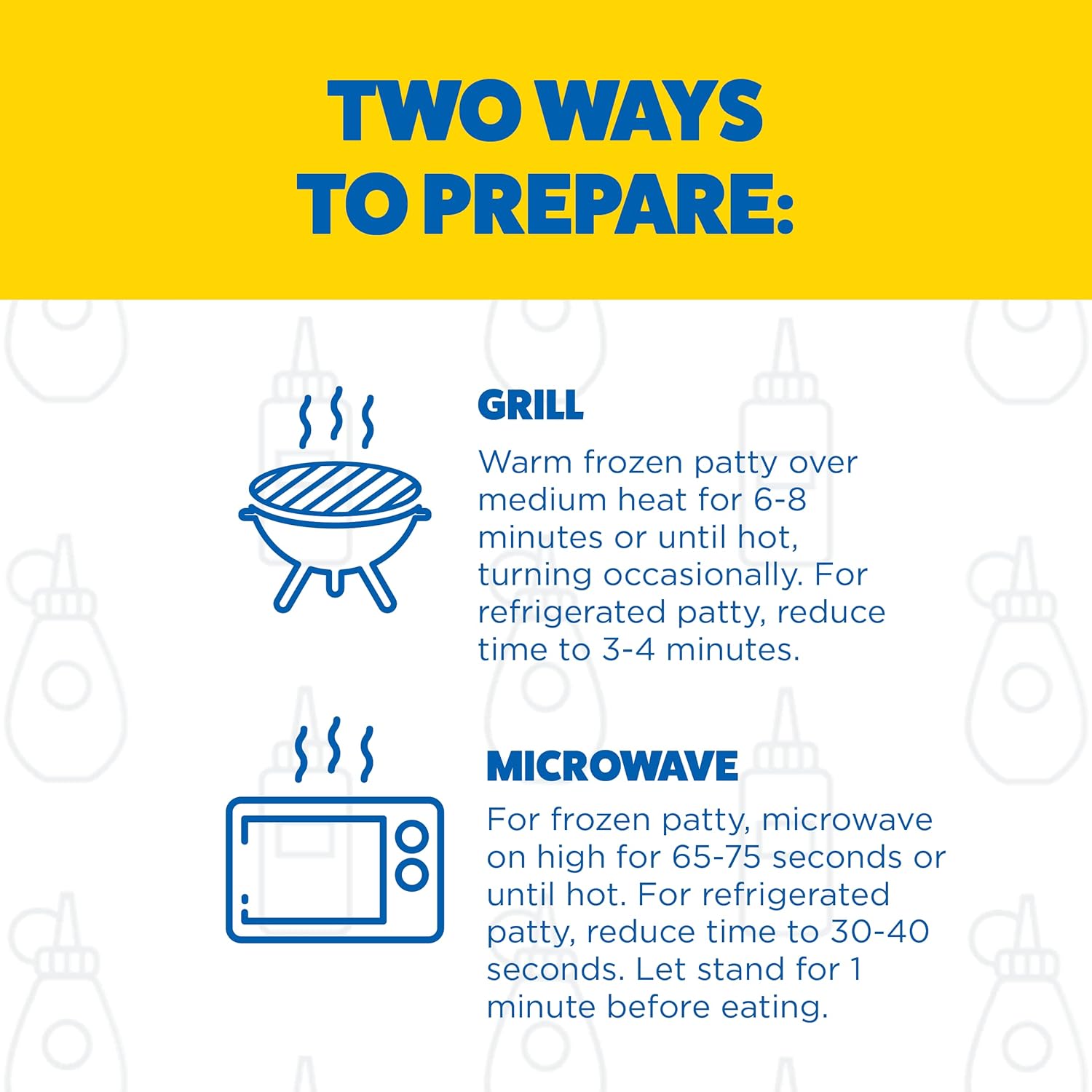 TWO WAYS TO PREPARE:

GRILL

Warm frozen patty over medium heat for 6-8 minutes or until hot, turning occasionally. For refrigerated patty, reduce time to 3-4 minutes.

MICROWAVE

For frozen patty, microwave on high for 65-75 seconds or until hot. For refrigerated patty, reduce time to 30-40 seconds. Let stand for 1 minute before eating.