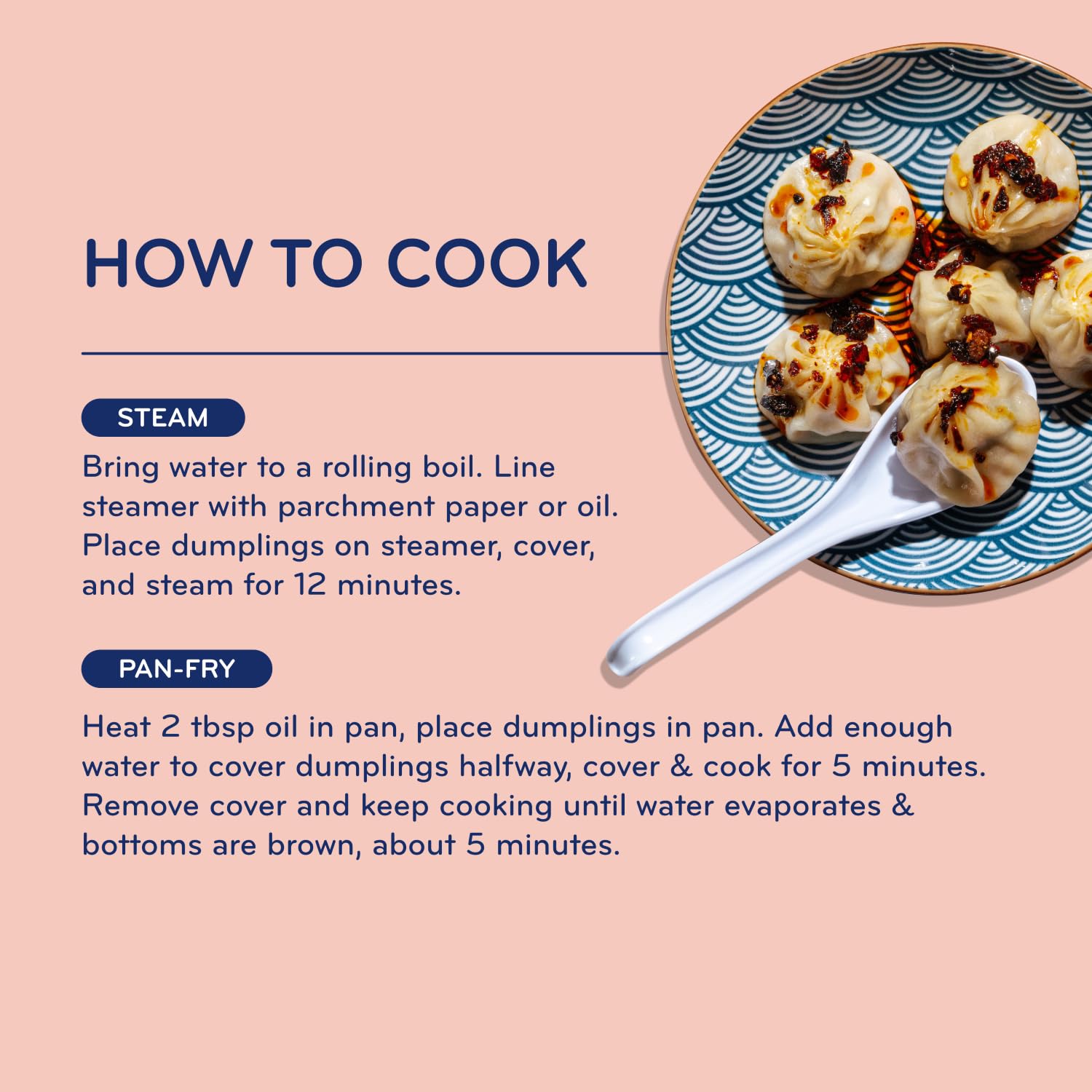 HOW TO COOK

STEAM

Bring water to a rolling boil. Line steamer with parchment paper or oil. Place dumplings on steamer, cover, and steam for 12 minutes.

PAN-FRY

Heat 2 tbsp oil in pan, place dumplings in pan. Add enough water to cover dumplings halfway, cover & cook for 5 minutes. Remove cover and keep cooking until water evaporates & bottoms are brown, about 5 minutes.