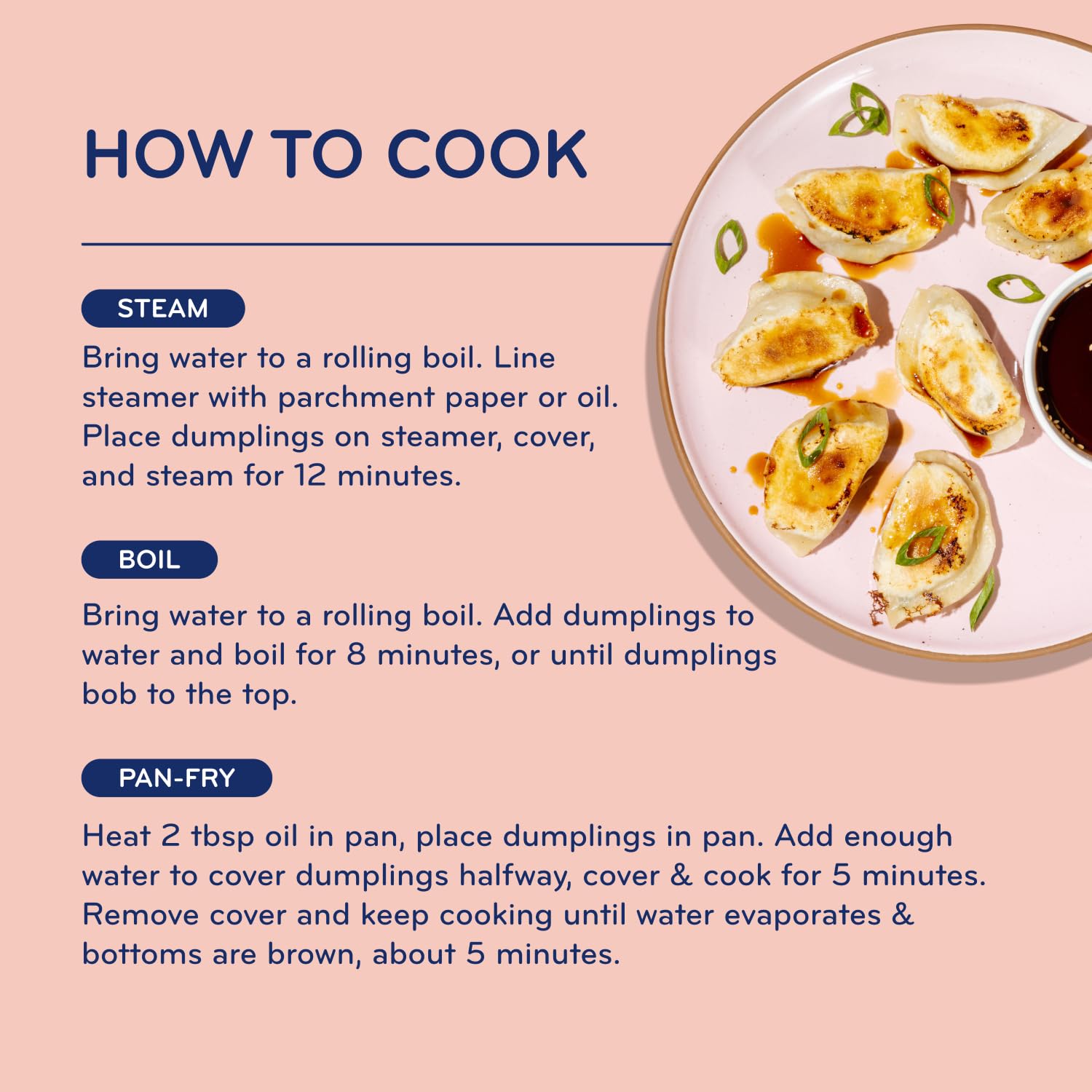 HOW TO COOK

STEAM

Bring water to a rolling boil. Line steamer with parchment paper or oil. Place dumplings on steamer, cover, and steam for 12 minutes.

BOIL

Bring water to a rolling boil. Add dumplings to water and boil for 8 minutes, or until dumplings bob to the top.

PAN-FRY

Heat 2 tbsp oil in pan, place dumplings in pan. Add enough water to cover dumplings halfway, cover & cook for 5 minutes. Remove cover and keep cooking until water evaporates & bottoms are brown, about 5 minutes.